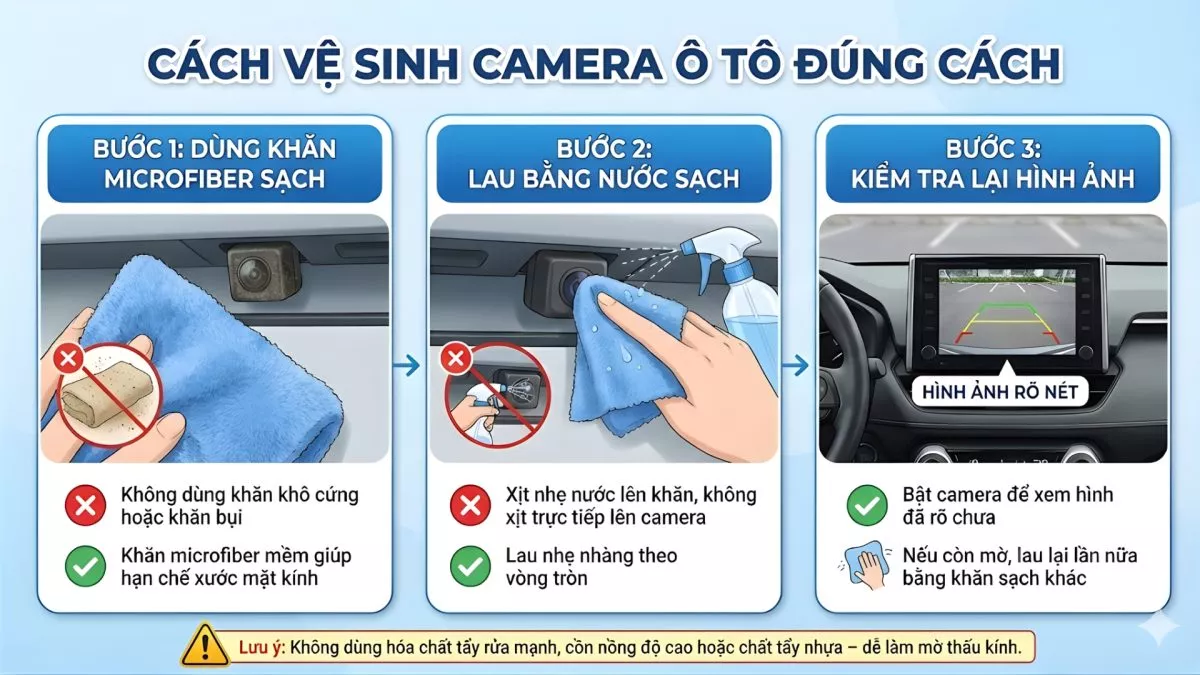 CÁCH VỆ SINH CAMERA Ô TÔ ĐÚNG CÁCH

BƯỚC 1: DÙNG KHĂN MICROFIBER SẠCH

Không dùng khăn khô cứng hoặc khăn bụi

Khăn microfiber mềm giúp hạn chế xước mặt kính

BƯỚC 2: LAU BẰNG NƯỚC SẠCH

Xịt nhẹ nước lên khăn, không xịt trực tiếp lên camera

Lau nhẹ nhàng theo vòng tròn

BƯỚC 3: KIỂM TRA LẠI HÌNH ẢNH

HÌNH ẢNH RÕ NÉT

Bật camera để xem hình đã rõ chưa

Nếu còn mờ, lau lại lần nữa bằng khăn sạch khác

Lưu ý: Không dùng hóa chất tẩy rửa mạnh, cồn nồng độ cao hoặc chất tẩy nhựa – dễ làm mờ thấu kính.