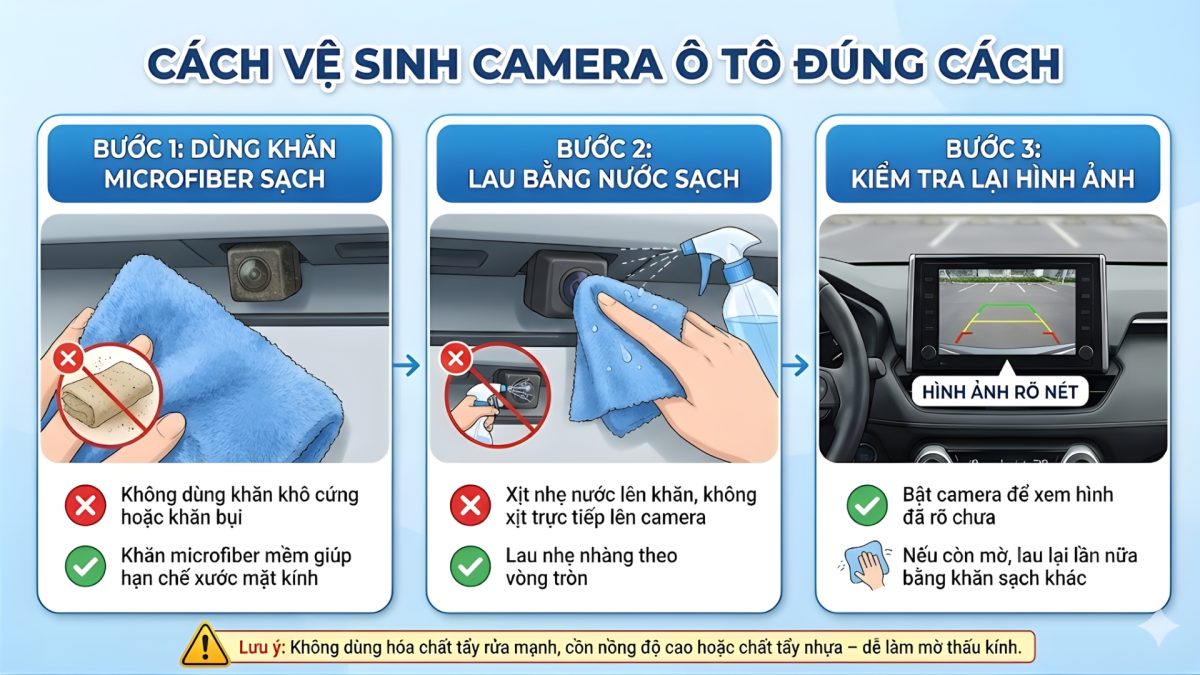 CÁCH VỆ SINH CAMERA Ô TÔ ĐÚNG CÁCH

BƯỚC 1: DÙNG KHĂN MICROFIBER SẠCH

Không dùng khăn khô cứng hoặc khăn bụi

Khăn microfiber mềm giúp hạn chế xước mặt kính

BƯỚC 2: LAU BẰNG NƯỚC SẠCH

Xịt nhẹ nước lên khăn, không xịt trực tiếp lên camera

Lau nhẹ nhàng theo vòng tròn

BƯỚC 3: KIỂM TRA LẠI HÌNH ẢNH

HÌNH ẢNH RÕ NÉT

Bật camera để xem hình đã rõ chưa

Nếu còn mờ, lau lại lần nữa bằng khăn sạch khác

Lưu ý: Không dùng hóa chất tẩy rửa mạnh, cồn nồng độ cao hoặc chất tẩy nhựa – dễ làm mờ thấu kính.